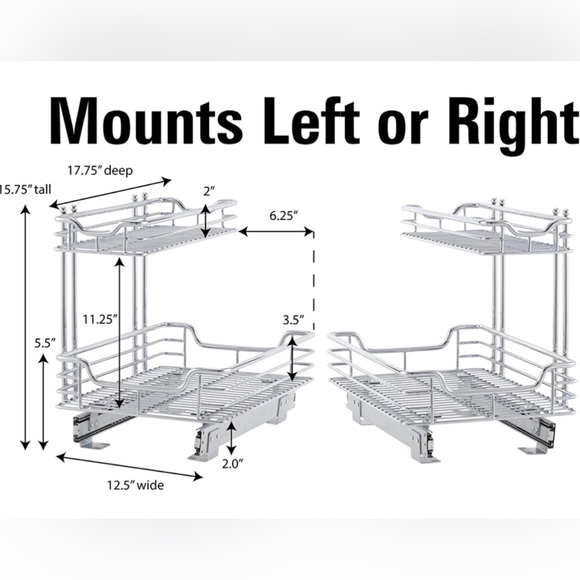 Mounts Left or Right

17.75″ deep

15.75″ tall

2″

6.25″

11.25″

3.5″

5.5″

2.0″

12.5″ wide